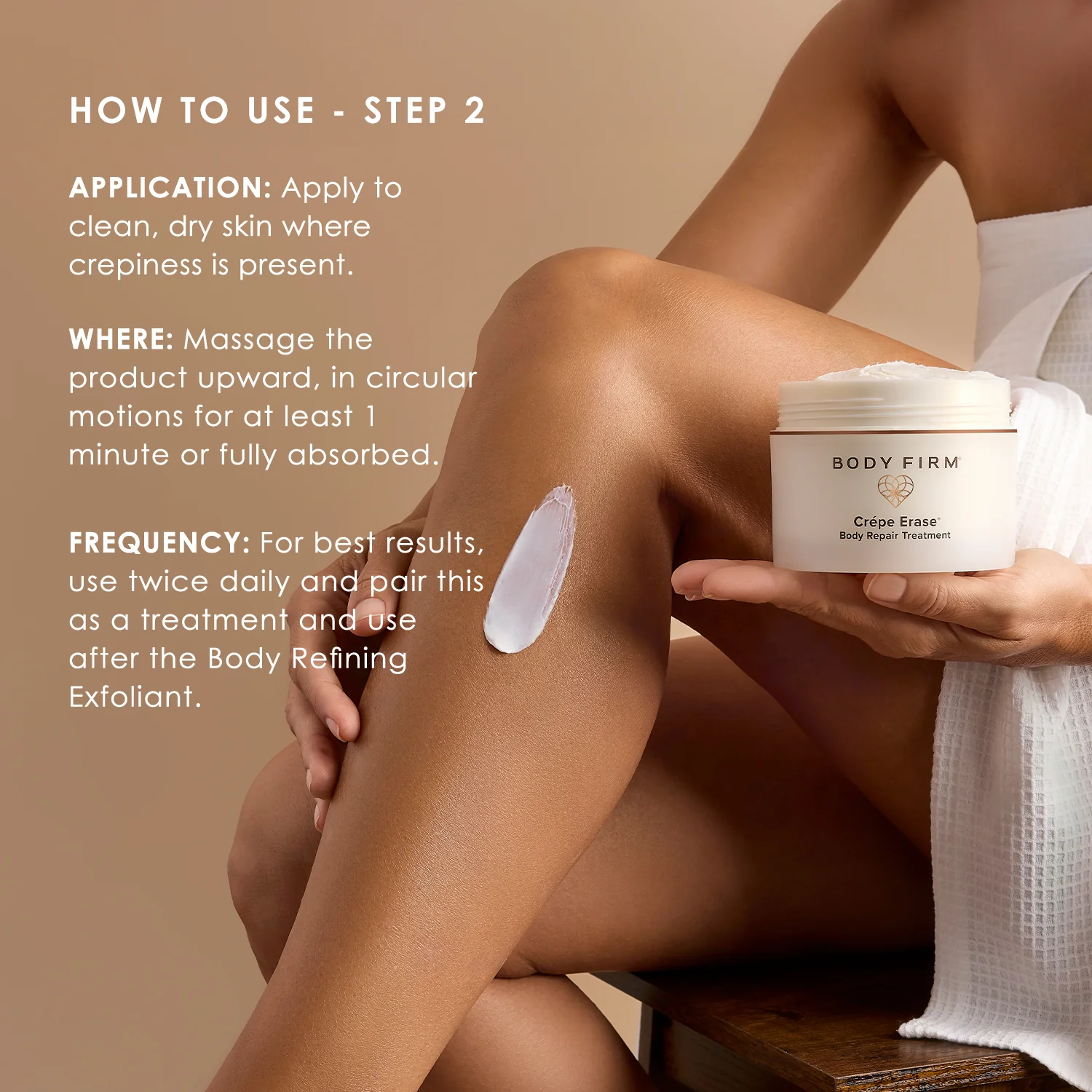 HOW TO USE - STEP 2

APPLICATION: Apply to clean, dry skin where crepiness is present.

WHERE: Massage the product upward, in circular motions for at least 1 minute or fully absorbed.

FREQUENCY: For best results, use twice daily and pair this as a treatment and use after the Body Refining Exfoliant.

BODY FIRM®

Crépe Erase®
Body Repair Treatment